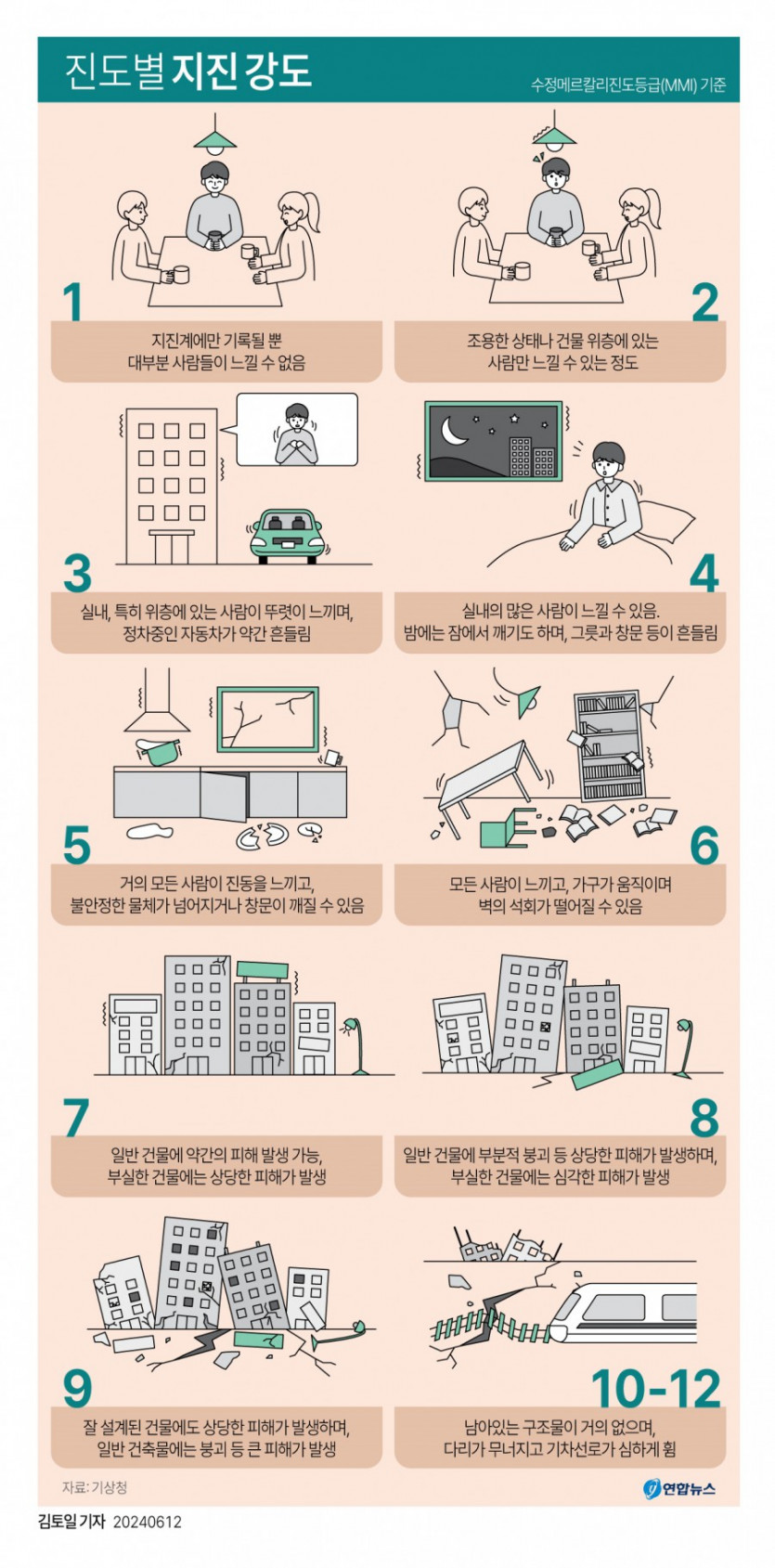 진도별 지진 강도

수정메르칼리진도등급(MMI) 기준

1

지진계에만 기록될 뿐
대부분 사람들이 느낄 수 없음

2

조용한 상태나 건물 위층에 있는
사람만 느낄 수 있는 정도

3

실내, 특히 위층에 있는 사람이 뚜렷이 느끼며,
정차중인 자동차가 약간 흔들림

4

실내의 많은 사람이 느낄 수 있음.
밤에는 잠에서 깨기도 하며, 그릇과 창문 등이 흔들림

5

거의 모든 사람이 진동을 느끼고,
불안정한 물체가 넘어지거나 창문이 깨질 수 있음

6

모든 사람이 느끼고, 가구가 움직이며
벽의 석회가 떨어질 수 있음

7

일반 건물에 약간의 피해 발생 가능,
부실한 건물에는 상당한 피해가 발생

8

일반 건물에 부분적 붕괴 등 상당한 피해가 발생하며,
부실한 건물에는 심각한 피해가 발생

9

잘 설계된 건물에도 상당한 피해가 발생하며,
일반 건축물에는 붕괴 등 큰 피해가 발생

10-12

남아있는 구조물이 거의 없으며,
다리가 무너지고 기차선로가 심하게 휨

자료: 기상청

연합뉴스

김토일 기자 20240612